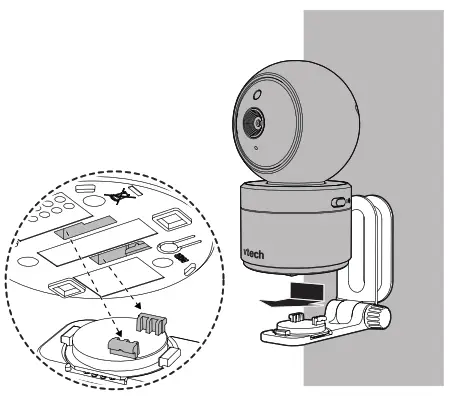 vtech