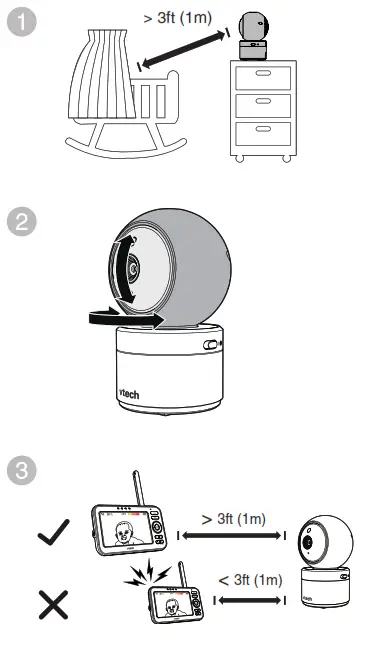 1
> 3ft (1m)

2
vtech

3
> 3ft (1m)
< 3ft (1m)
vtech