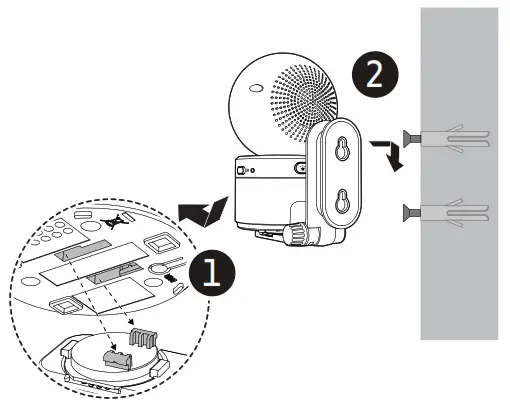 2

1