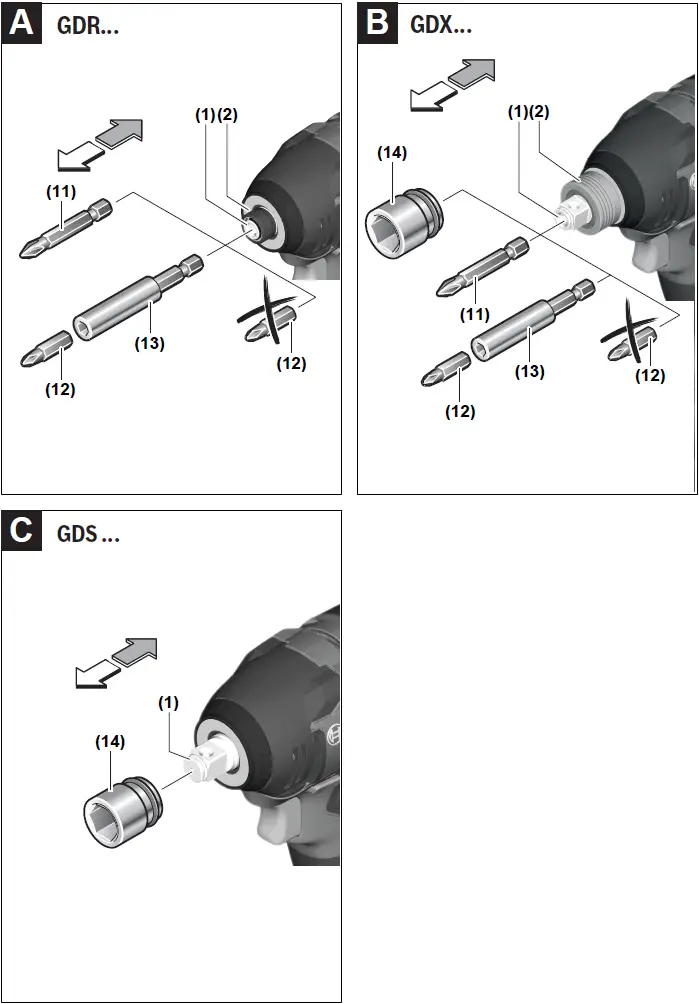 A GDR...

(1) (2)

(11)

(13)

(12)

(12)

B GDX...

(1) (2)

(14)

(11)

(13)

(12)

(12)

C GDS ...

(1)

(14)