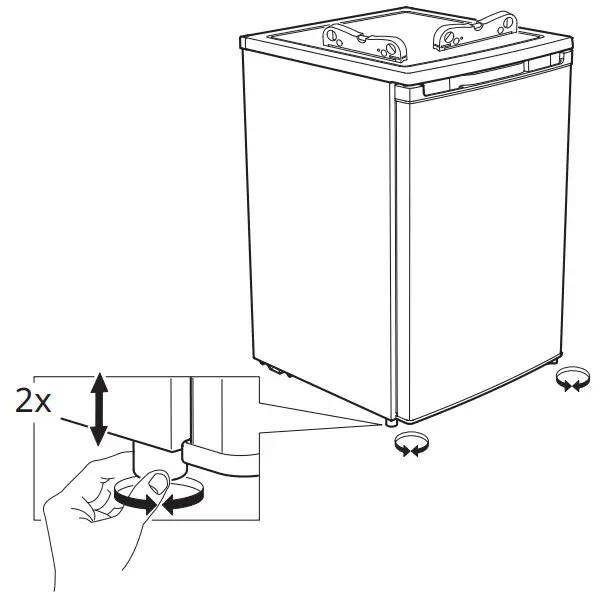 2x