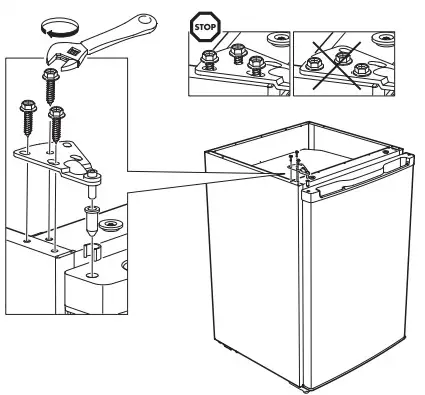 STOP