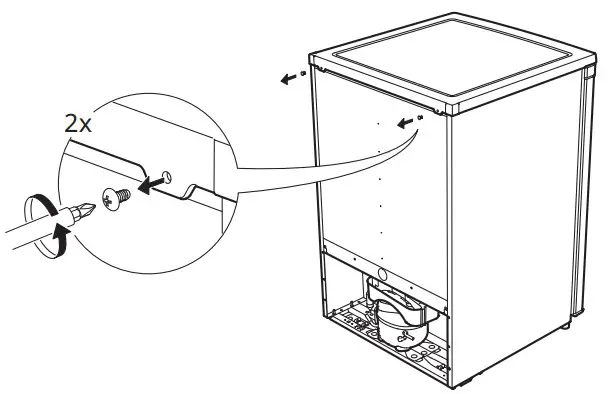 2x