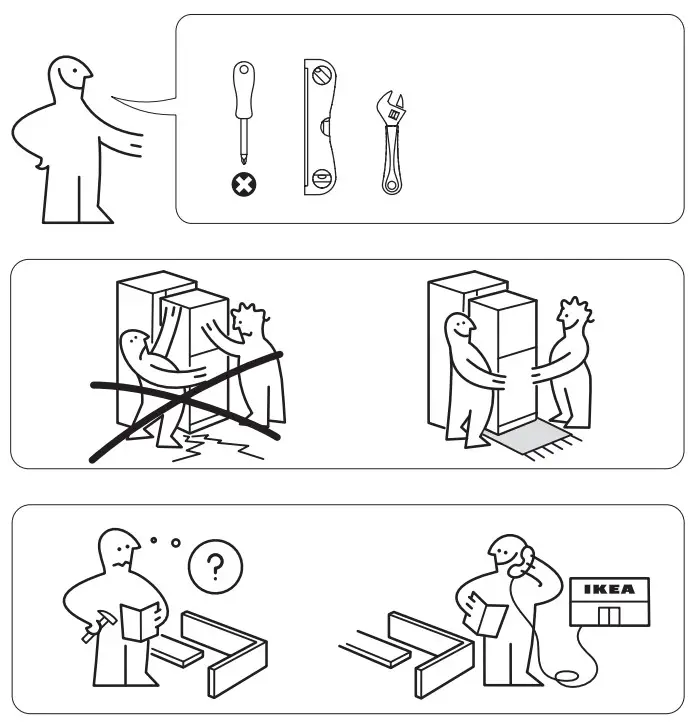 ?

IKEA