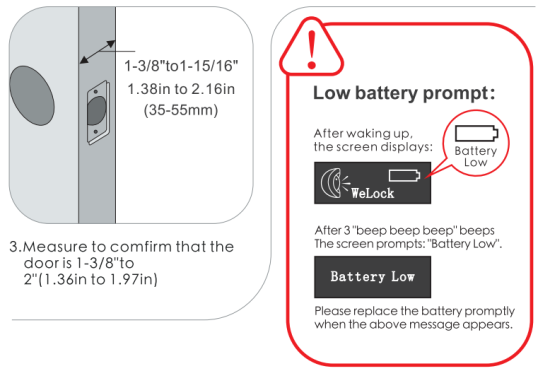 1-3/8"to1-15/16"
1.38in to 2.16in
(35-55mm)

3.Measure to comfirm that the door is 1-3/8"to 2"(1.36in to 1.97in)

!

Low battery prompt:

After waking up, the screen displays:

Battery Low

WeLock

After 3 "beep beep beep" beeps
The screen prompts: "Battery Low".

Battery Low

Please replace the battery promptly when the above message appears.