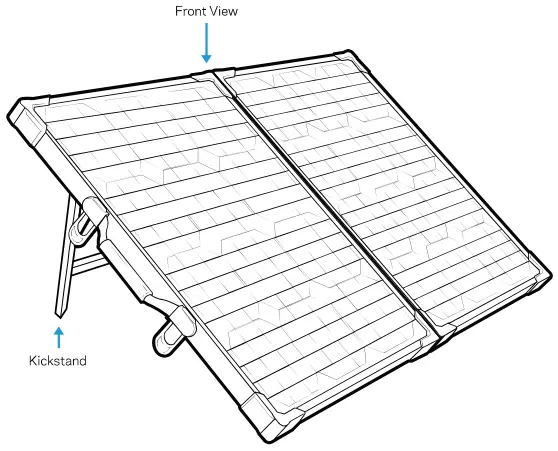 Front View

Kickstand