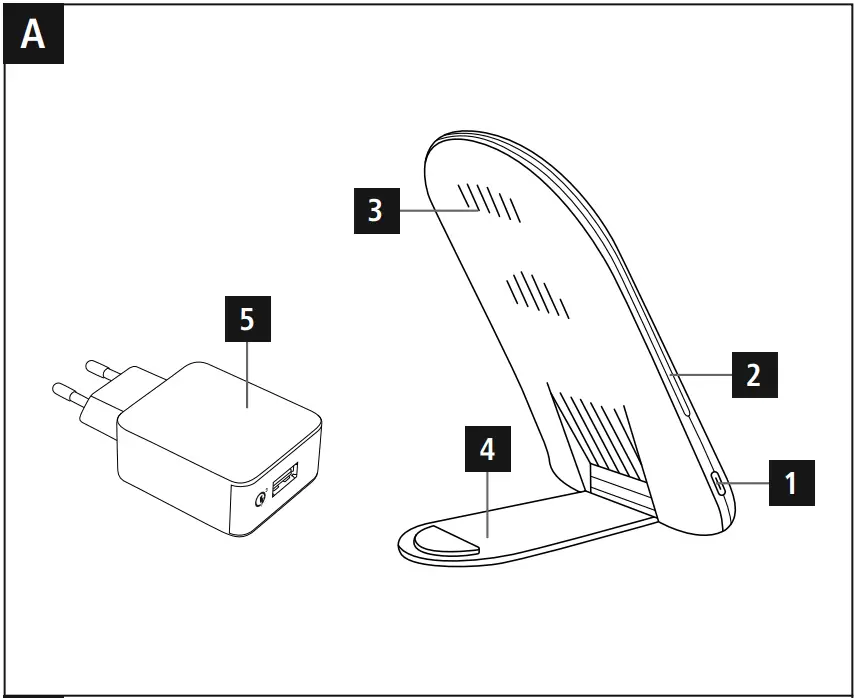 A

3

5

2

4

1