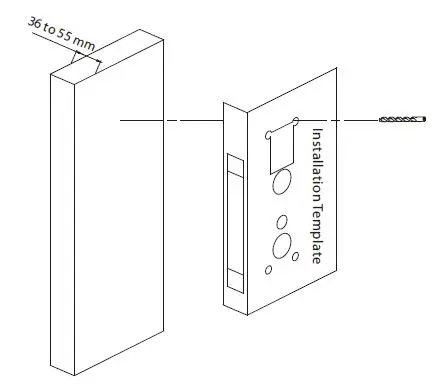 36 to 55 mm

Installation Template