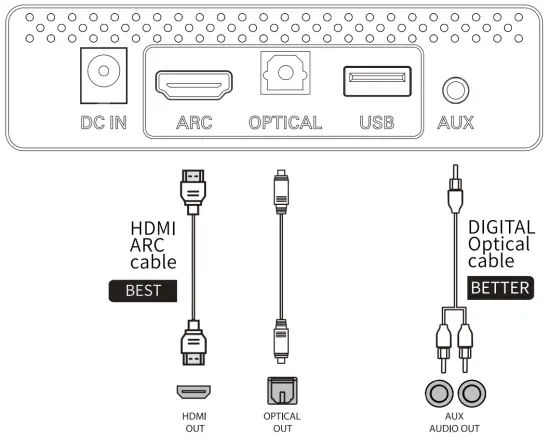 DC IN
ARC
OPTICAL
USB
AUX

HDMI ARC cable
BEST

DIGITAL Optical cable
BETTER

HDMI OUT
OPTICAL OUT
AUX AUDIO OUT