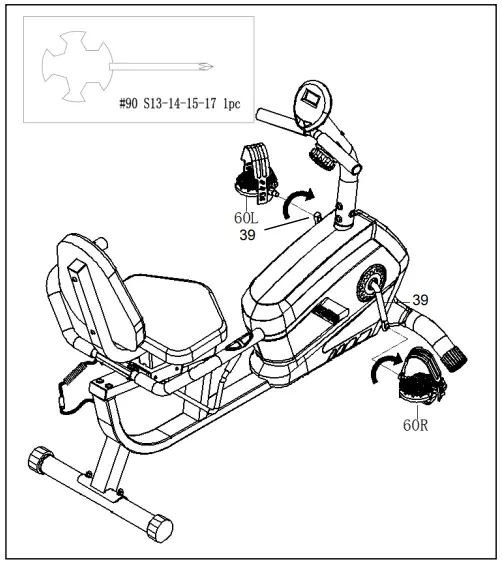 #90 S13-14-15-17 1pc

60L
39

39

60R