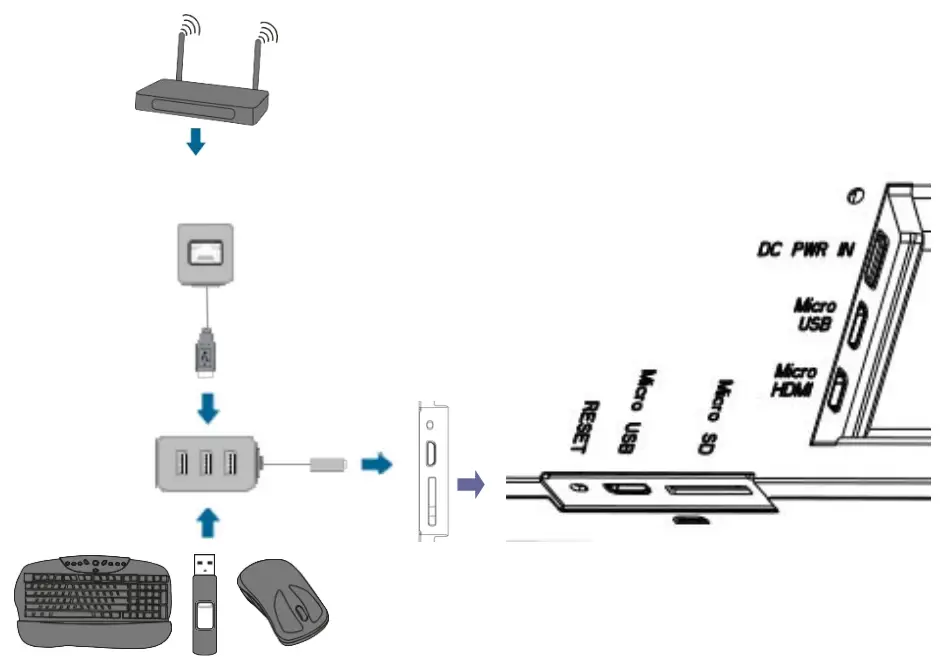 DC PWR IN

Micro USB

Micro HDMI

RESET

Micro USB

Micro SD