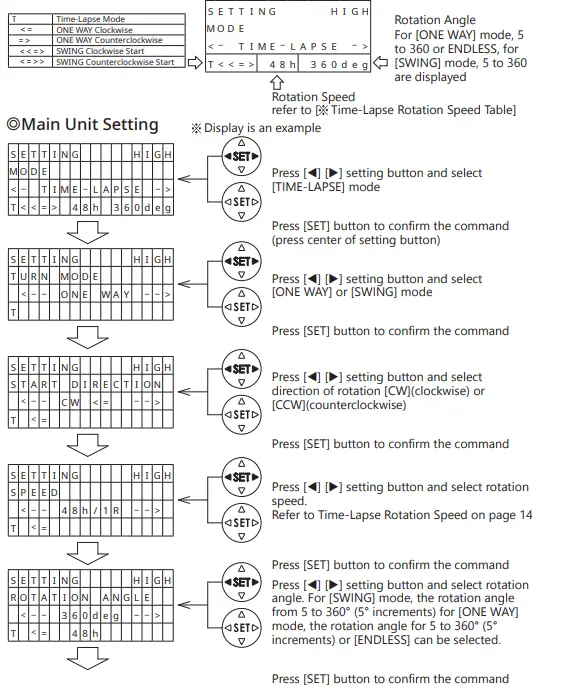 | T | Time-Lapse Mode |
|---|---|
| <= | ONE WAY Clockwise |
| => | ONE WAY Counterclockwise |
| <<=> | SWING Clockwise Start |
| <=>> | SWING Counterclockwise Start |

SETTING HIGH
MODE
<- TIME-LAPSE ->
T<<=> 48h 360deg

Rotation Angle
For [ONE WAY] mode, 5 to 360 or ENDLESS, for [SWING] mode, 5 to 360 are displayed

Rotation Speed
refer to [※Time-Lapse Rotation Speed Table]

◎Main Unit Setting

※Display is an example

SETTING HIGH
MODE
<- TIME-LAPSE ->
T<<=> 48h 360deg

SET
SET

Press [◀] [▶] setting button and select [TIME-LAPSE] mode

Press [SET] button to confirm the command (press center of setting button)

SETTING HIGH
TURN MODE
<-- ONE WAY -->
T

SET
SET

Press [◀] [▶] setting button and select [ONE WAY] or [SWING] mode

Press [SET] button to confirm the command

SETTING HIGH
START DIRECTION
<-- CW <= -->
T <=

SET
SET

Press [◀] [▶] setting button and select direction of rotation [CW](clockwise) or [CCW](counterclockwise)

Press [SET] button to confirm the command

SETTING HIGH
SPEED
<-- 48h/1R -->
T <=

SET
SET

Press [◀] [▶] setting button and select rotation speed.
Refer to Time-Lapse Rotation Speed on page 14

Press [SET] button to confirm the command

SETTING HIGH
ROTATION ANGLE
<-- 360deg -->
T <= 48h

SET
SET

Press [◀] [▶] setting button and select rotation angle. For [SWING] mode, the rotation angle from 5 to 360° (5° increments) for [ONE WAY] mode, the rotation angle for 5 to 360° (5° increments) or [ENDLESS] can be selected.

Press [SET] button to confirm the command