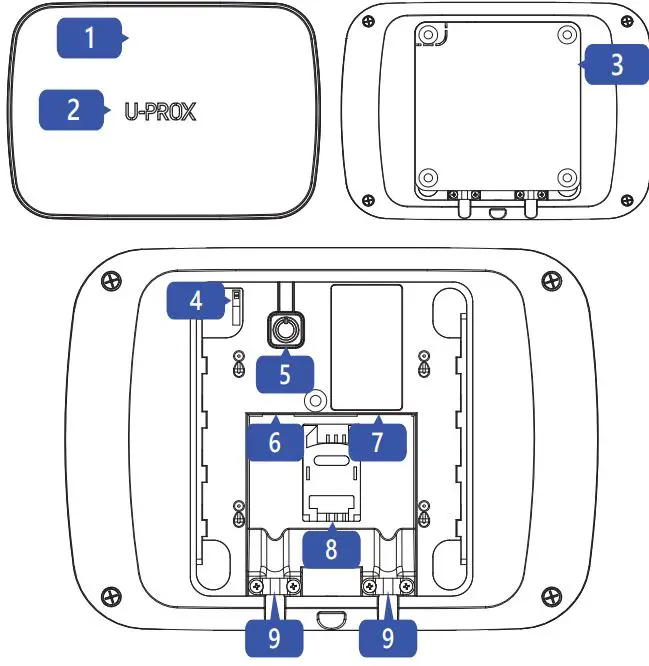 1
2
U-PROX
3
4
5
6
7
8
9
9