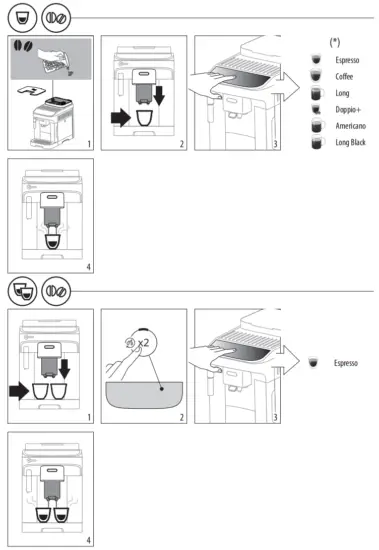 1

2

3

(*)

Espresso

Coffee

Long

Doppio+

Americano

Long Black

4

1

x2

2

3

Espresso

4