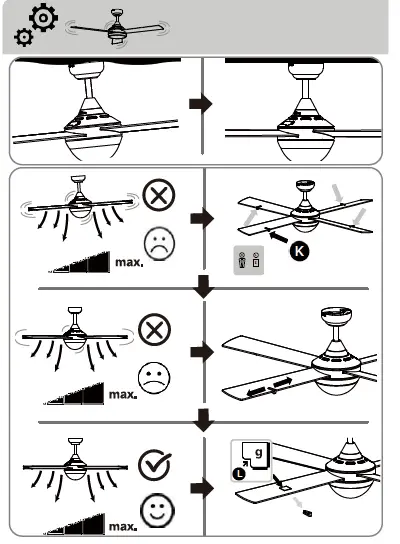 max.

K

max.

max.

g

L