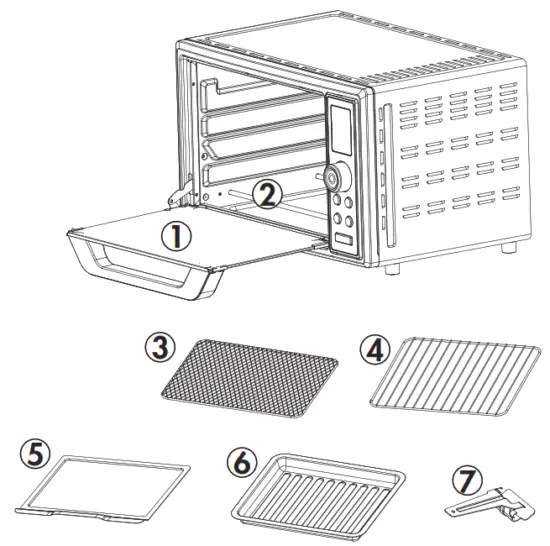 ①
②
③
④
⑤
⑥
⑦