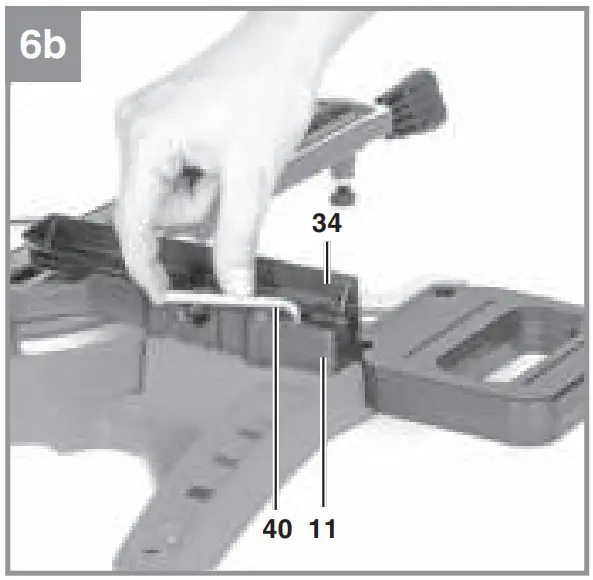 6b

34

40 11