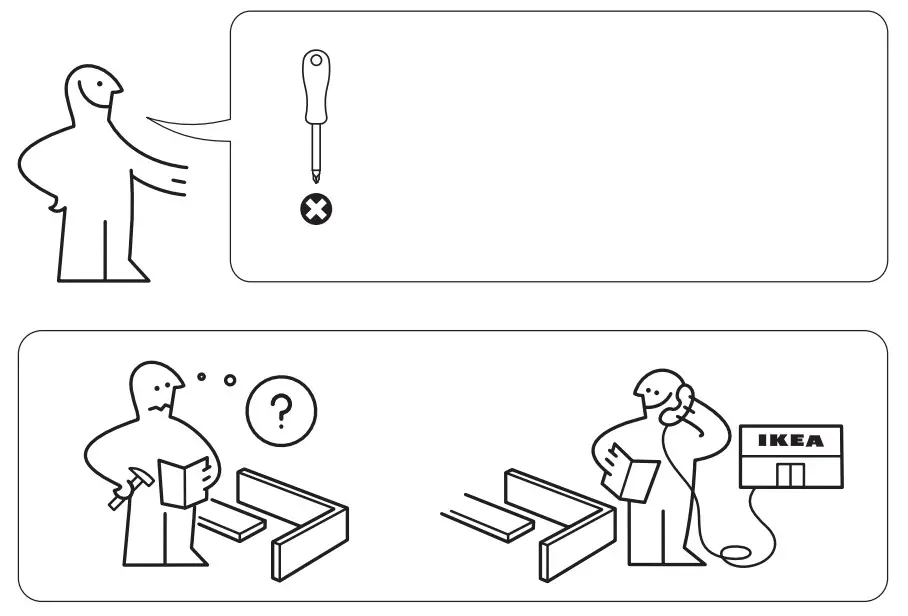 ?

IKEA