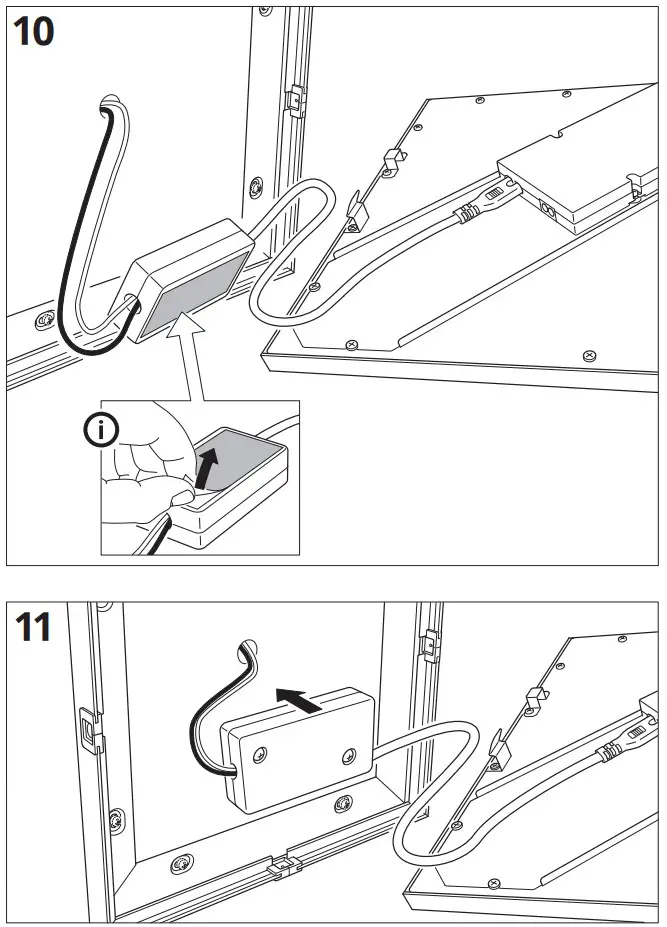 10

i

11