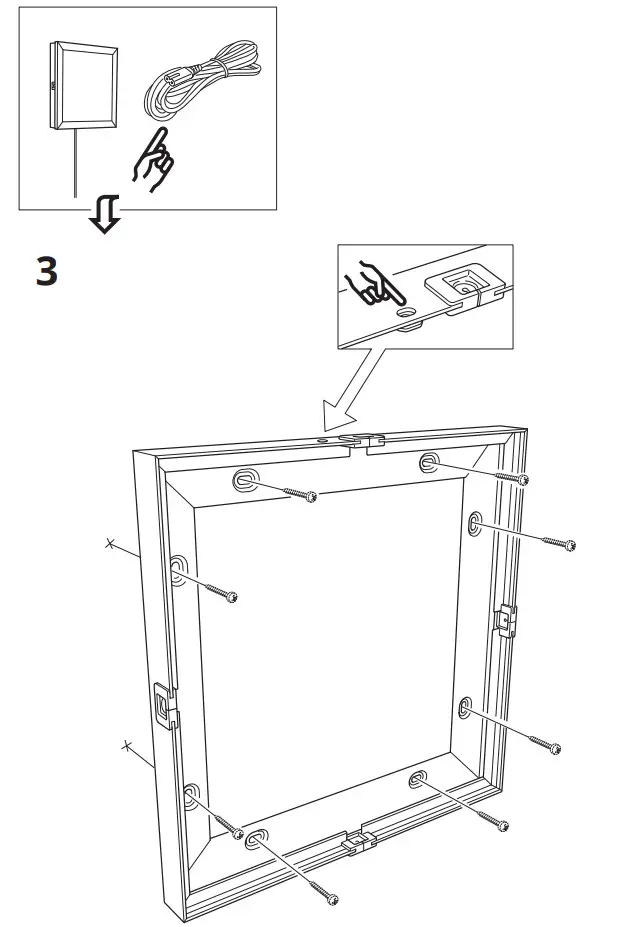 3