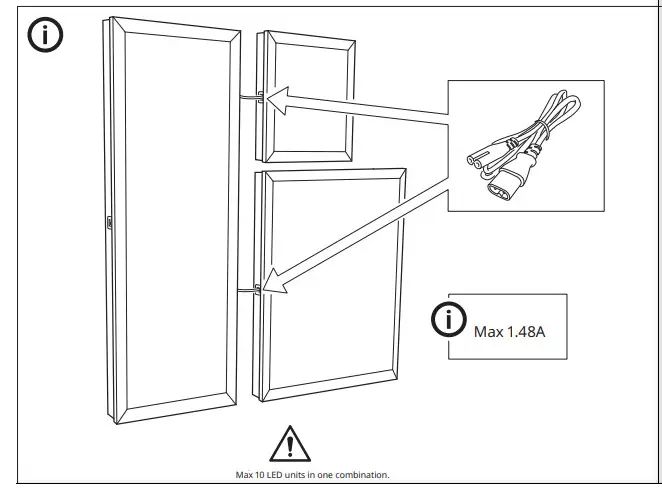 Max 1.48A

Max 10 LED units in one combination.