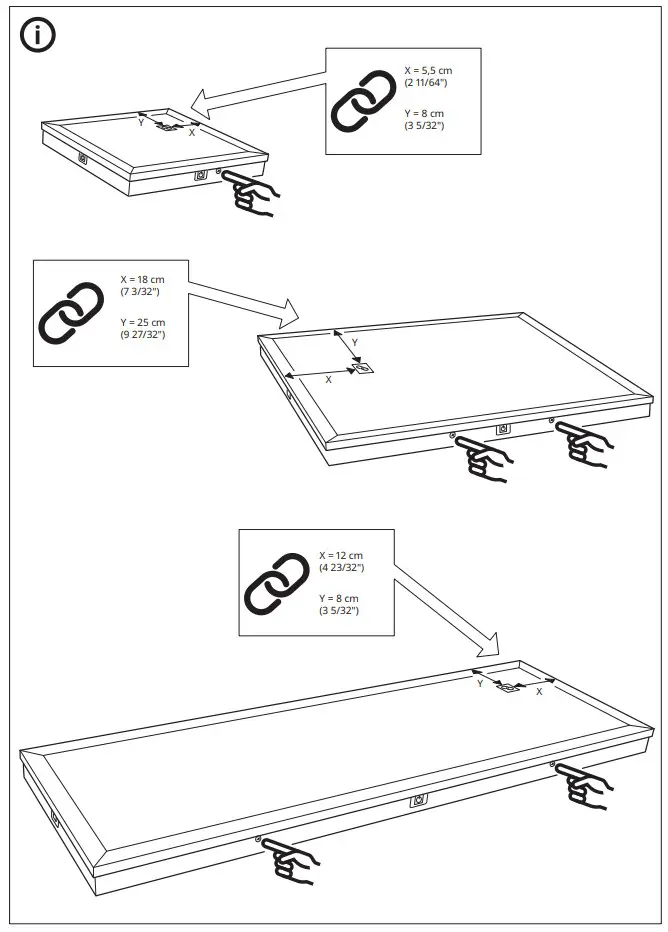 i

X = 5,5 cm
(2 11/64")

Y = 8 cm
(3 5/32")

Y
X

X = 18 cm
(7 3/32")

Y = 25 cm
(9 27/32")

Y
X

X = 12 cm
(4 23/32")

Y = 8 cm
(3 5/32")

Y
X