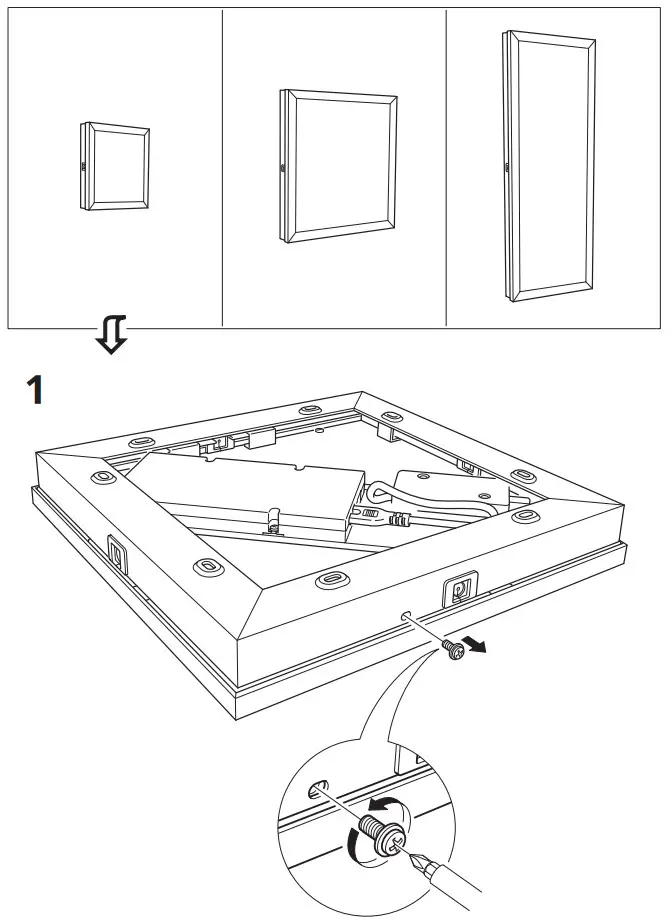 1