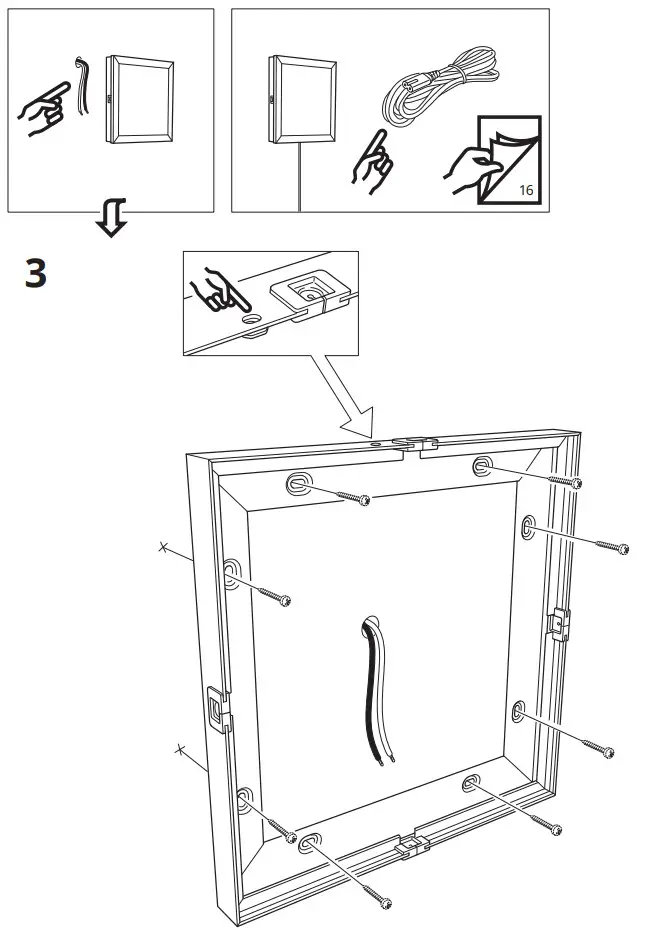 16

3