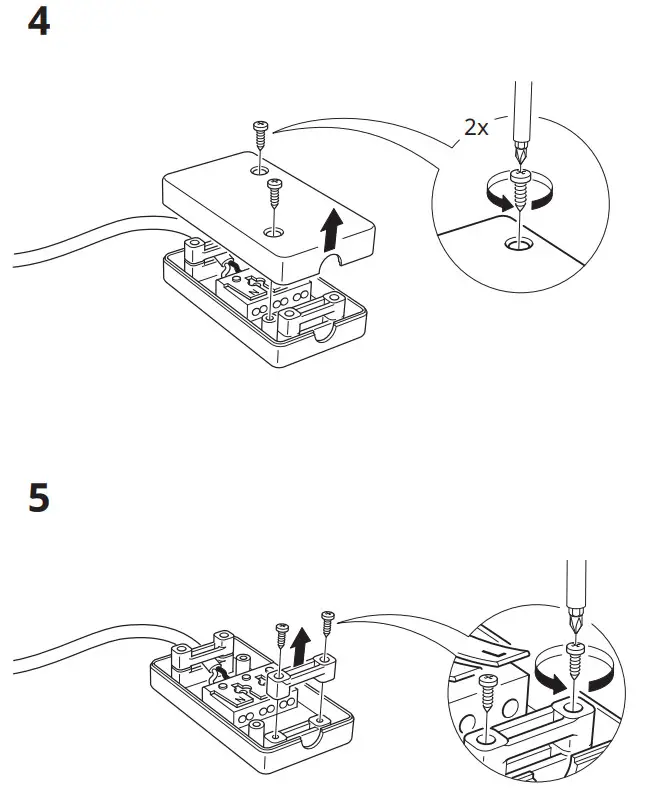 4

2x

5