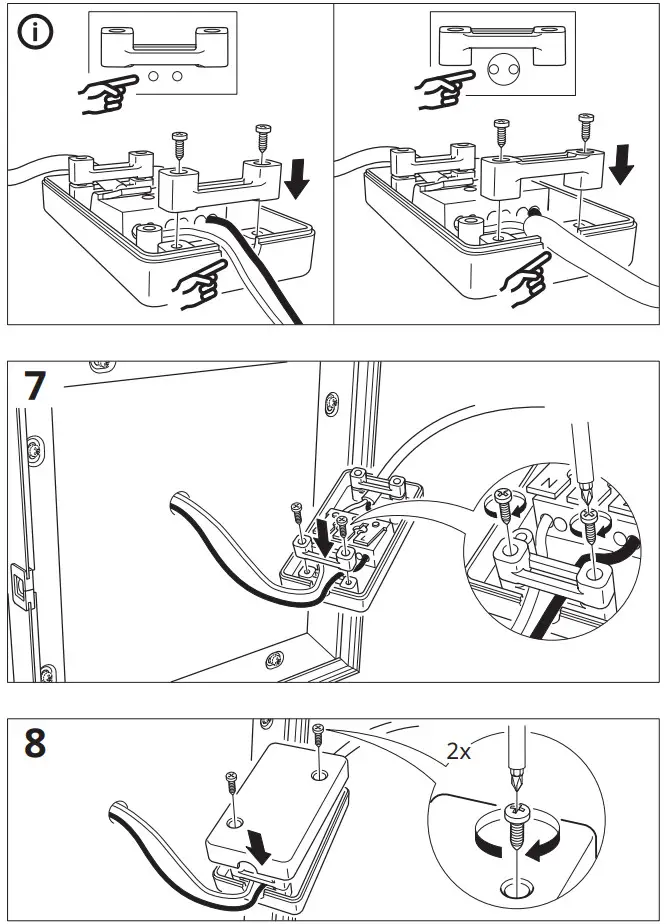 i

7

N

8

2x