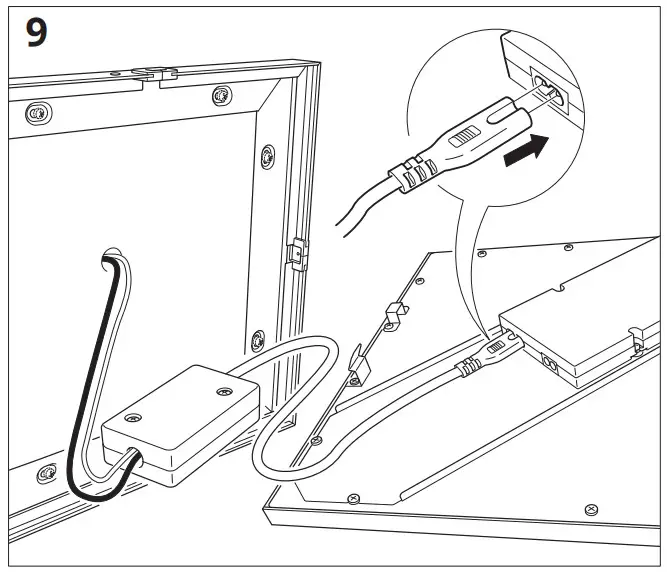 9