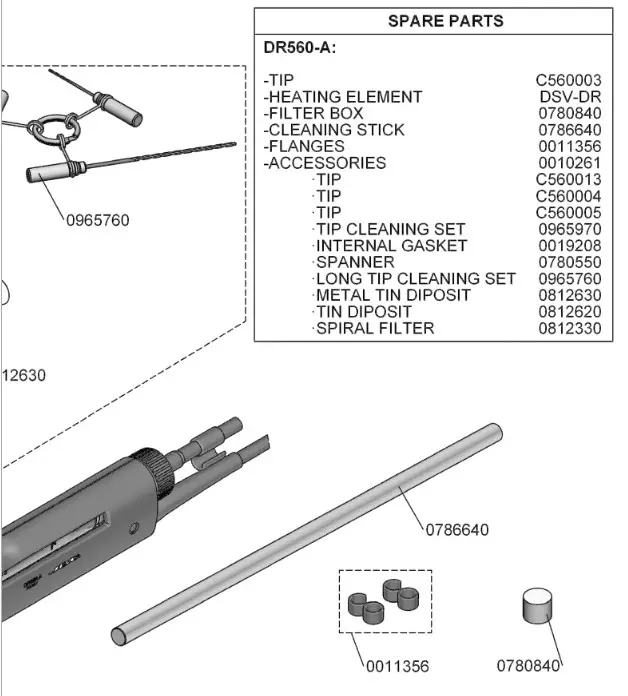 SPARE PARTS

DR560-A:

| | |
|---|---|
| -TIP | C560003 |
| -HEATING ELEMENT | DSV-DR |
| -FILTER BOX | 0780840 |
| -CLEANING STICK | 0786640 |
| -FLANGES | 0011356 |
| -ACCESSORIES | 0010261 |
| ·TIP | C560013 |
| ·TIP | C560004 |
| ·TIP | C560005 |
| ·TIP CLEANING SET | 0965970 |
| ·INTERNAL GASKET | 0019208 |
| ·SPANNER | 0780550 |
| ·LONG TIP CLEANING SET | 0965760 |
| ·METAL TIN DIPOSIT | 0812630 |
| ·TIN DIPOSIT | 0812620 |
| ·SPIRAL FILTER | 0812330 |

0965760

12630

0786640

0011356

0780840