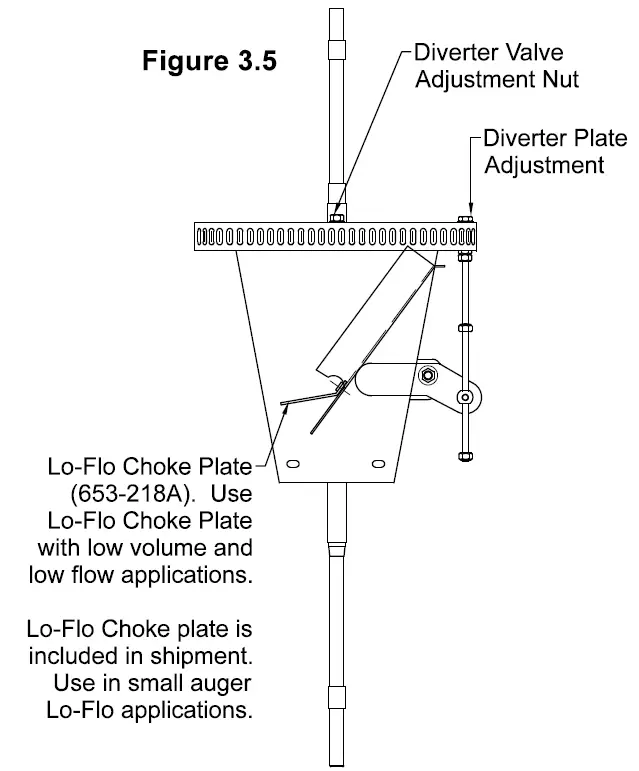 Figure 3.5

Diverter Valve Adjustment Nut

Diverter Plate Adjustment

Lo-Flo Choke Plate (653-218A). Use Lo-Flo Choke Plate with low volume and low flow applications.

Lo-Flo Choke plate is included in shipment. Use in small auger Lo-Flo applications.