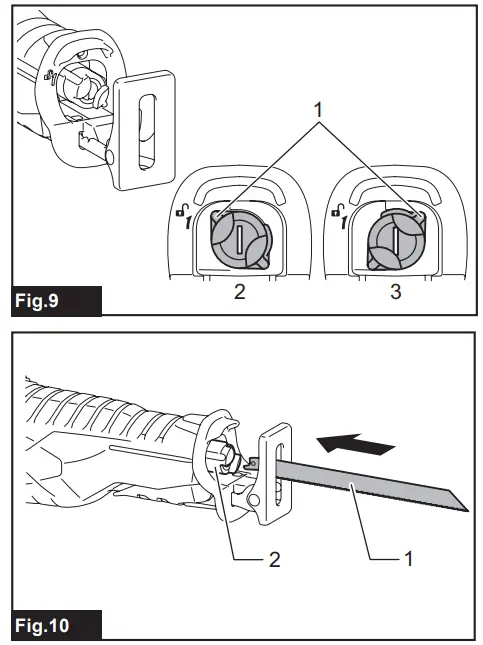 1

2

3

Fig.9

2

1

Fig.10