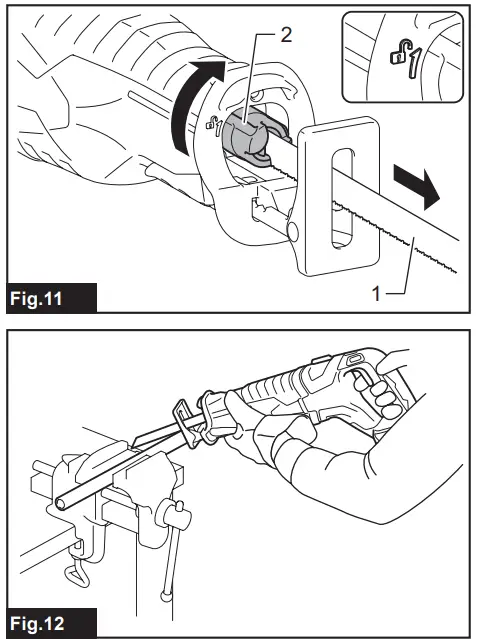 2

1

Fig.11

Fig.12