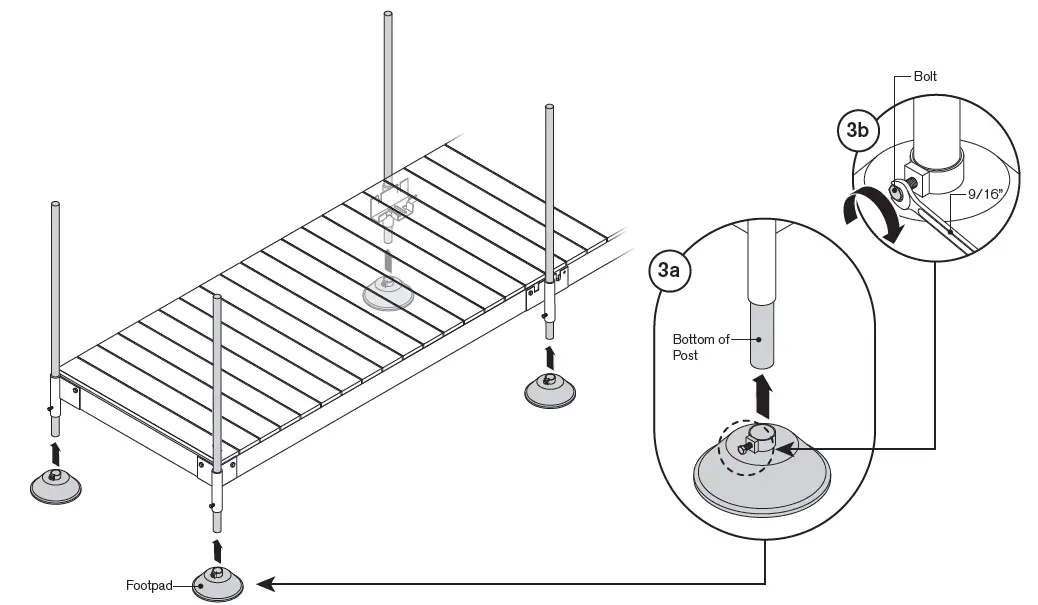 Bolt

3b

9/16"

3a

Bottom of Post

Footpad