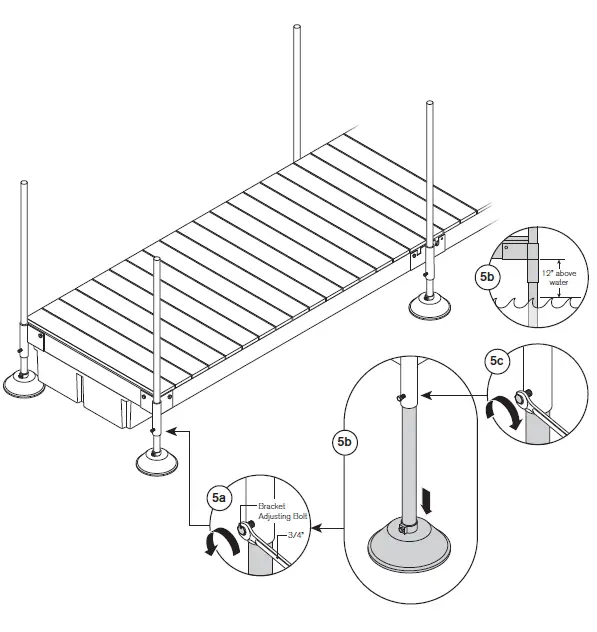 5b

12" above water

5c

5b

5a

Bracket Adjusting Bolt

3/4"