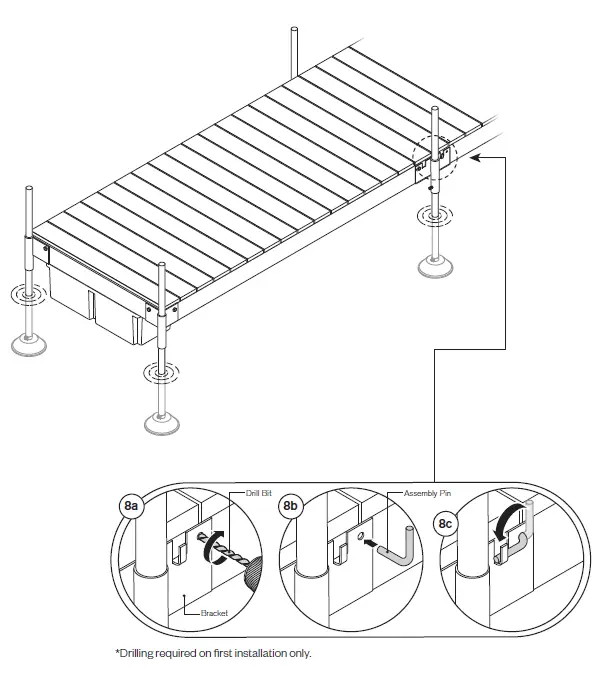 8a
Drill Bit
Bracket
8b
Assembly Pin
8c

*Drilling required on first installation only.