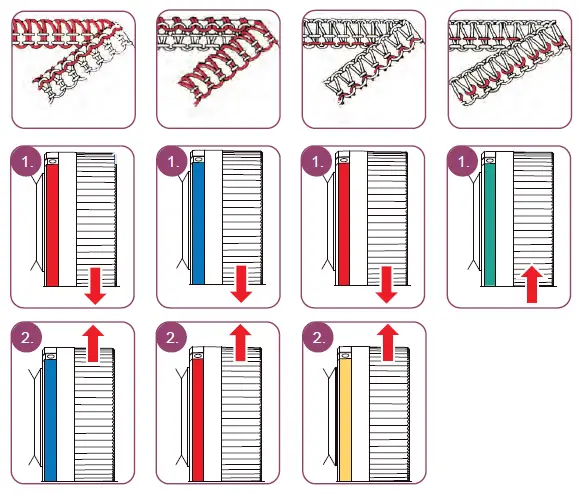 1.

1.

1.

1.

2.

2.

2.