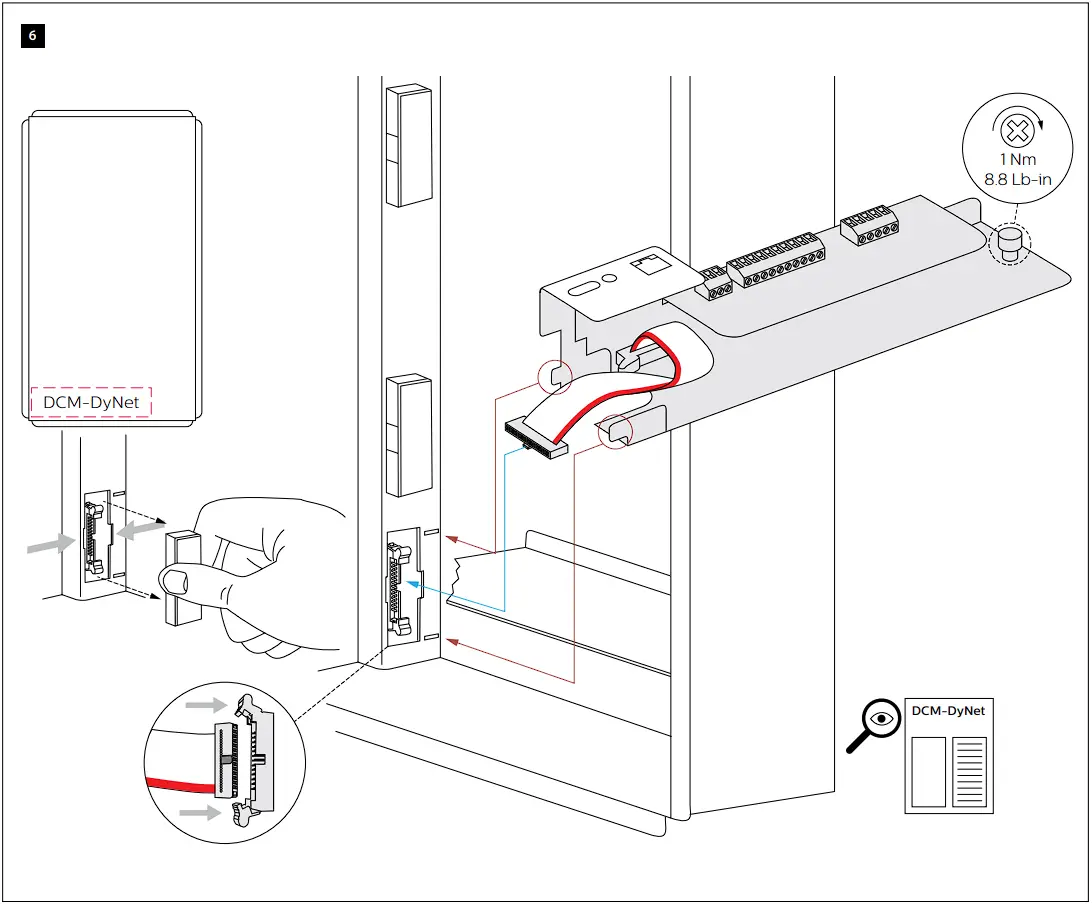 6

DCM-DyNet

1 Nm
8.8 Lb-in

DCM-DyNet