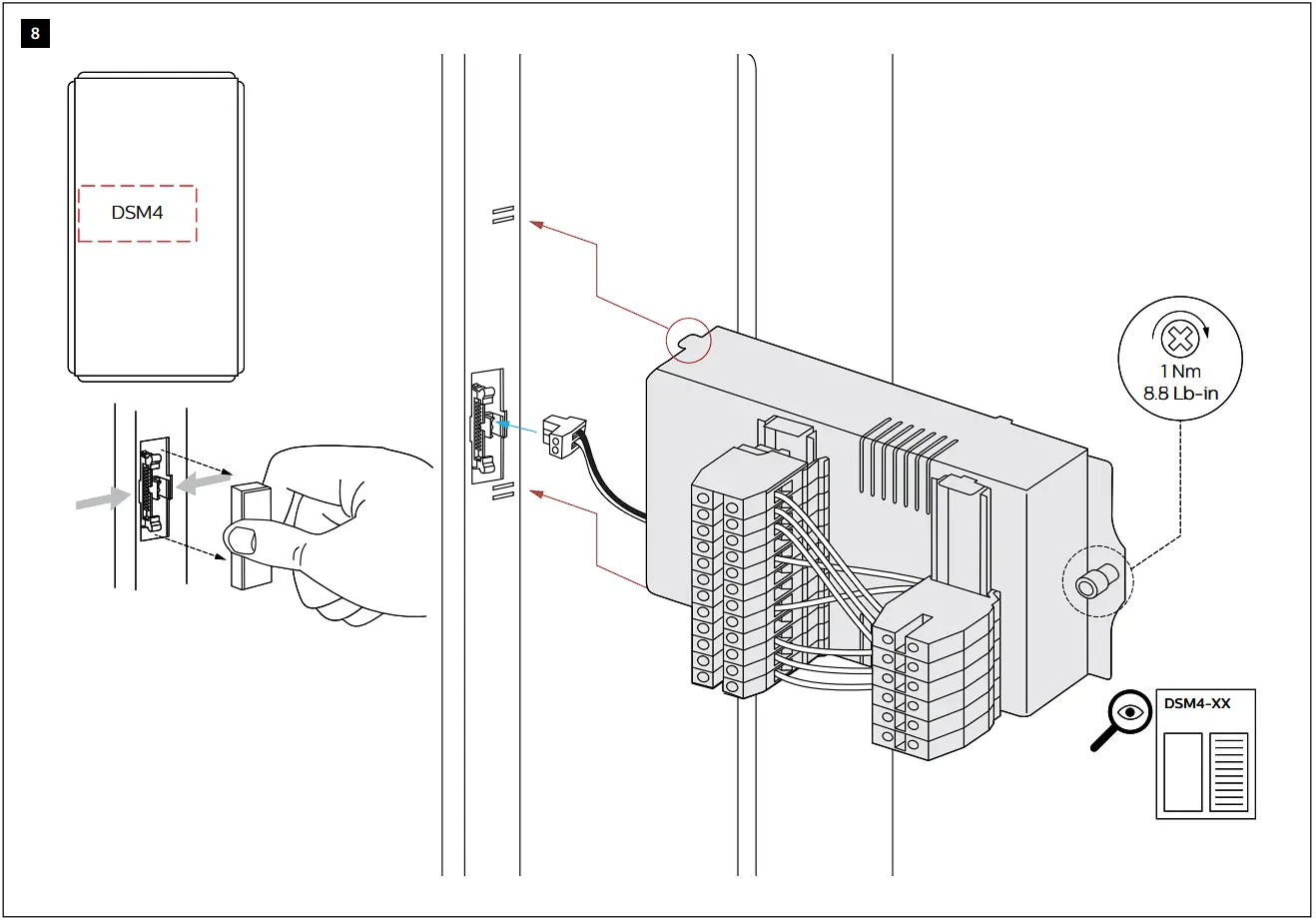 8

DSM4

1 Nm
8.8 Lb-in

DSM4-XX