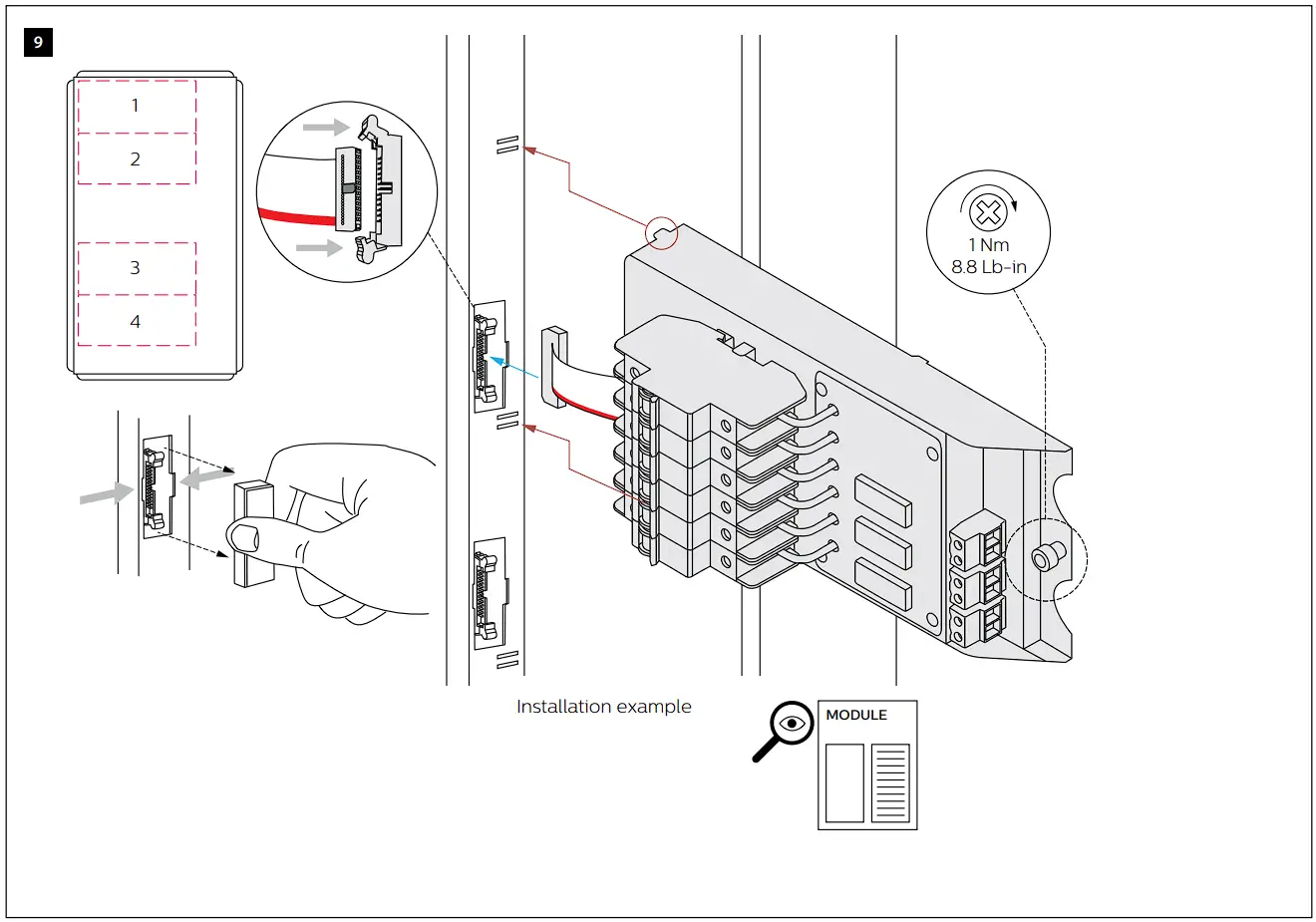 9

1
2
3
4

1 Nm
8.8 Lb-in

Installation example

MODULE