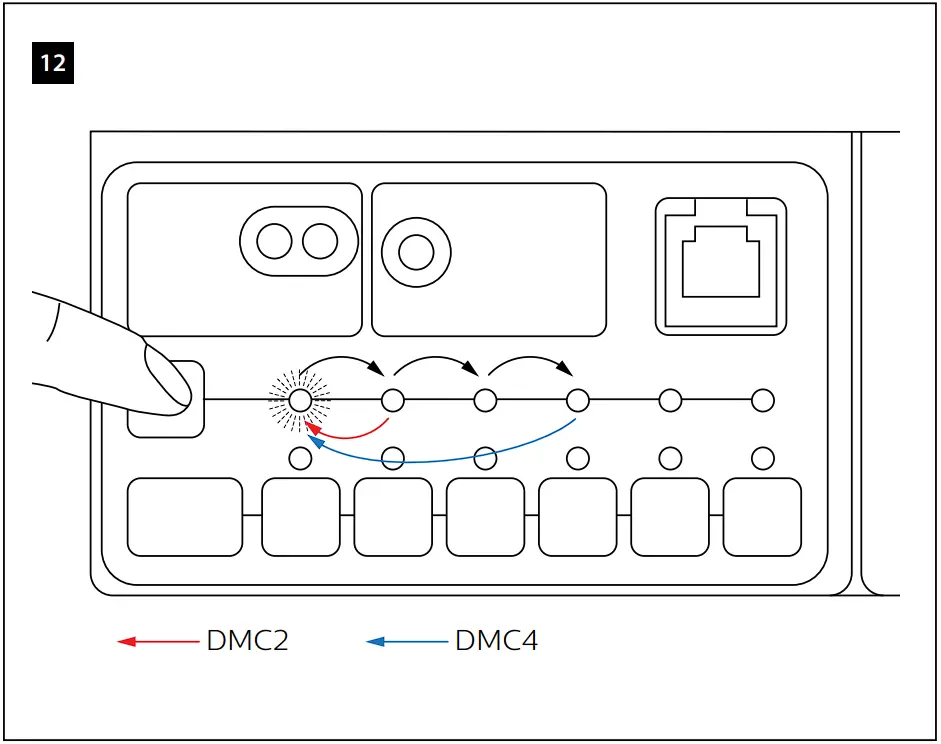 12

DMC2

DMC4