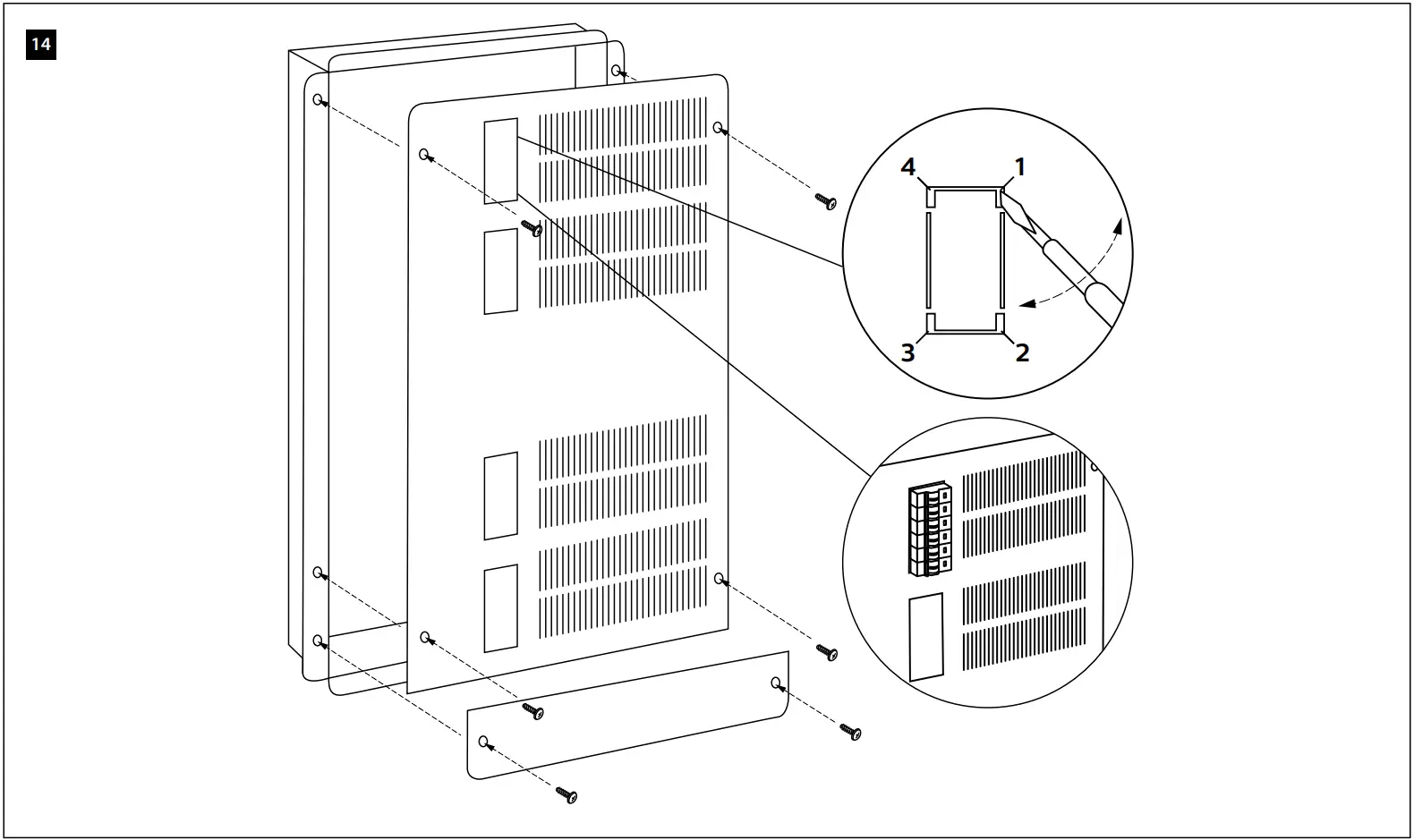 14

4
1
3
2