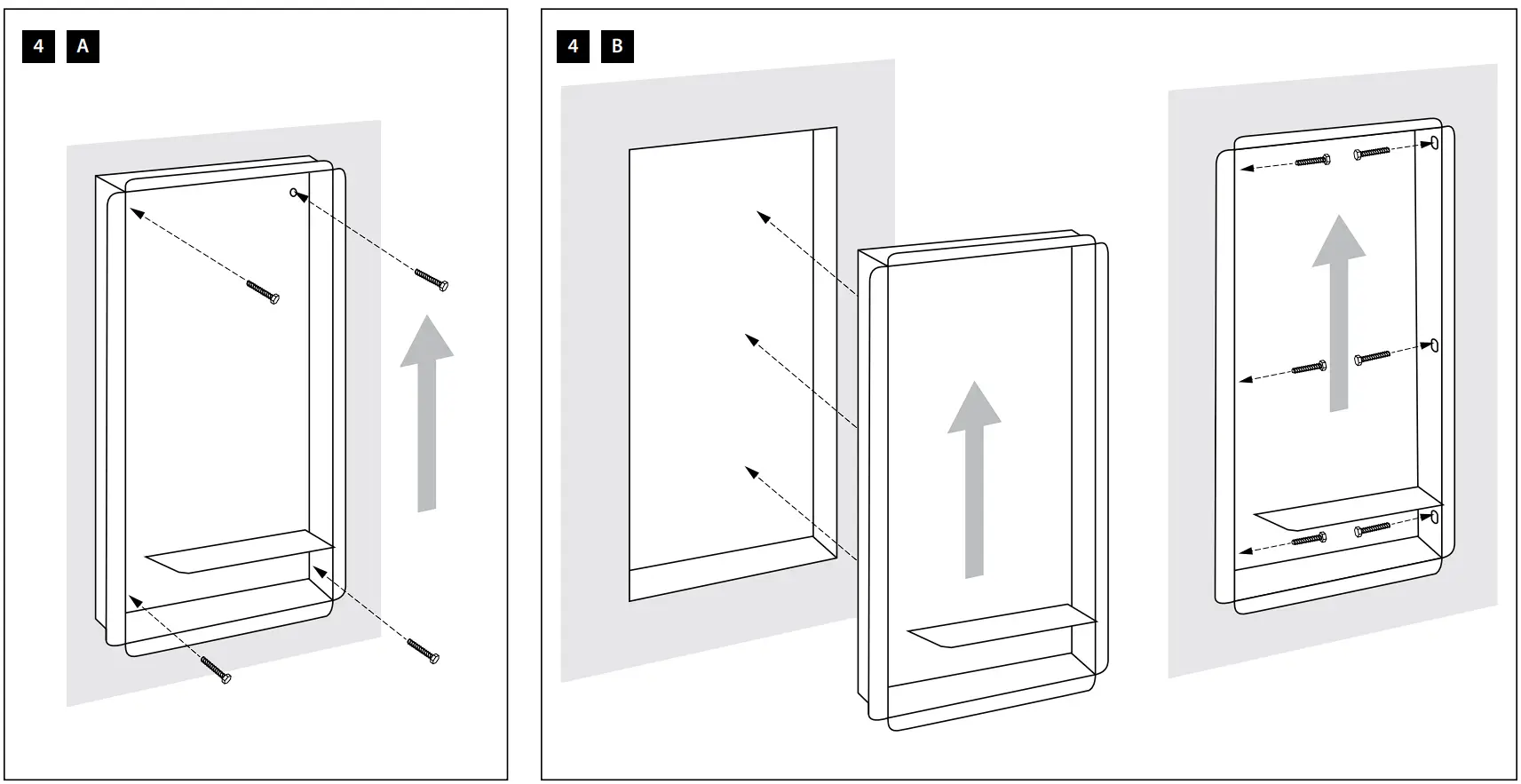 4 A

4 B