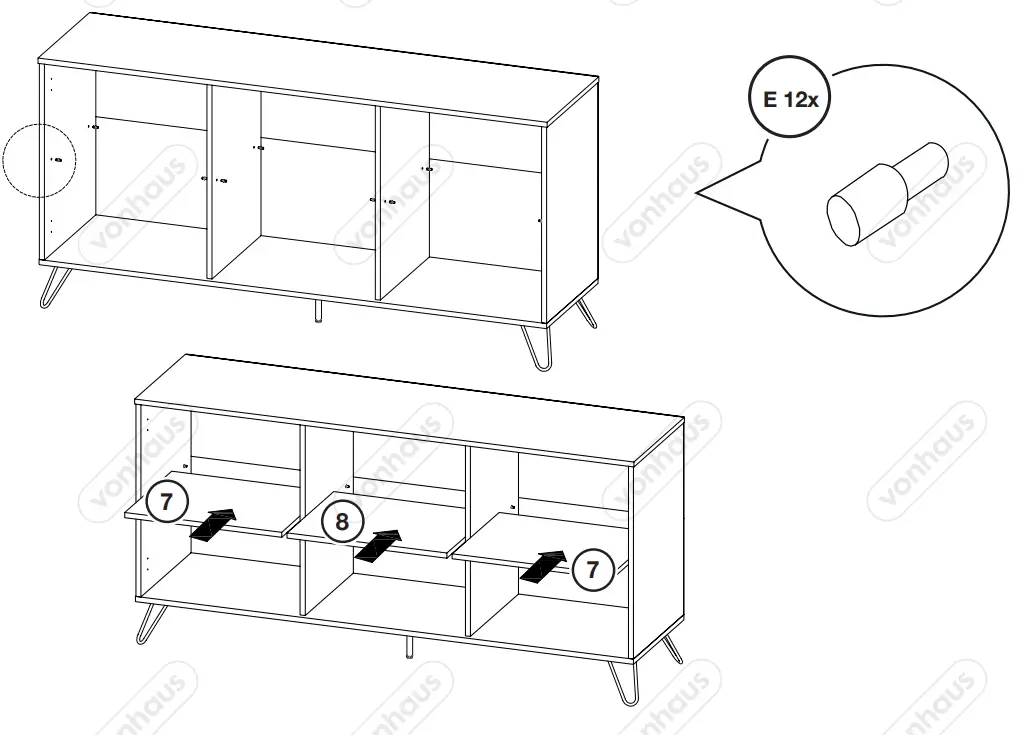 E 12x

7

8

7

vonhaus