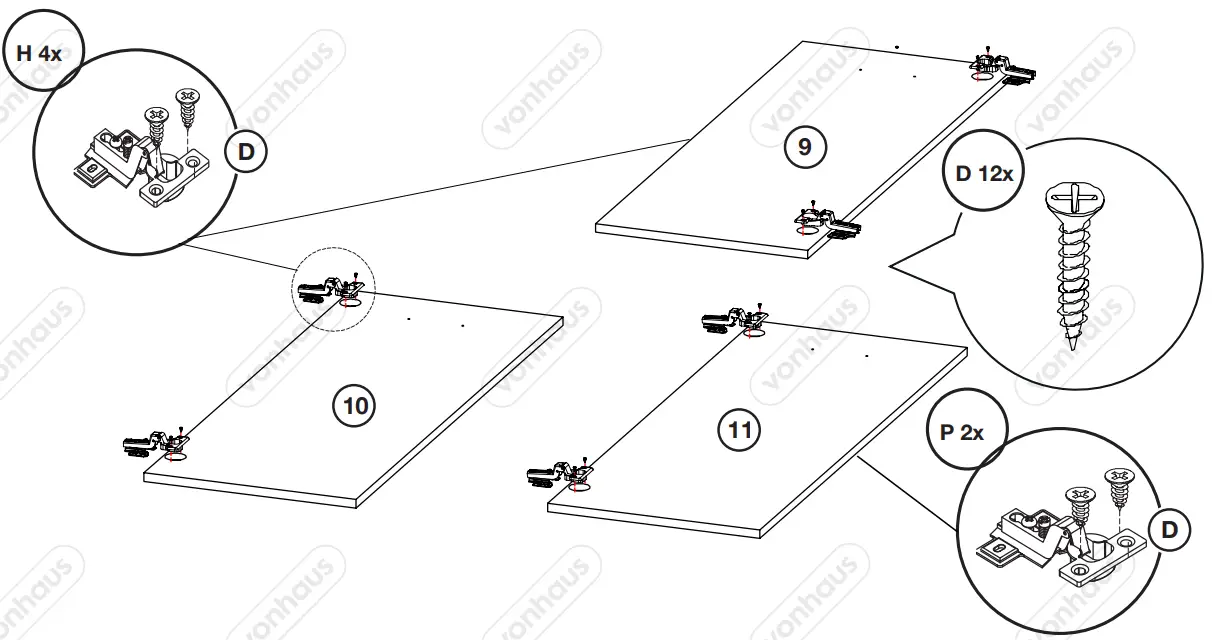 H 4x
D
9
D 12x
10
11
P 2x
D
vonhaus