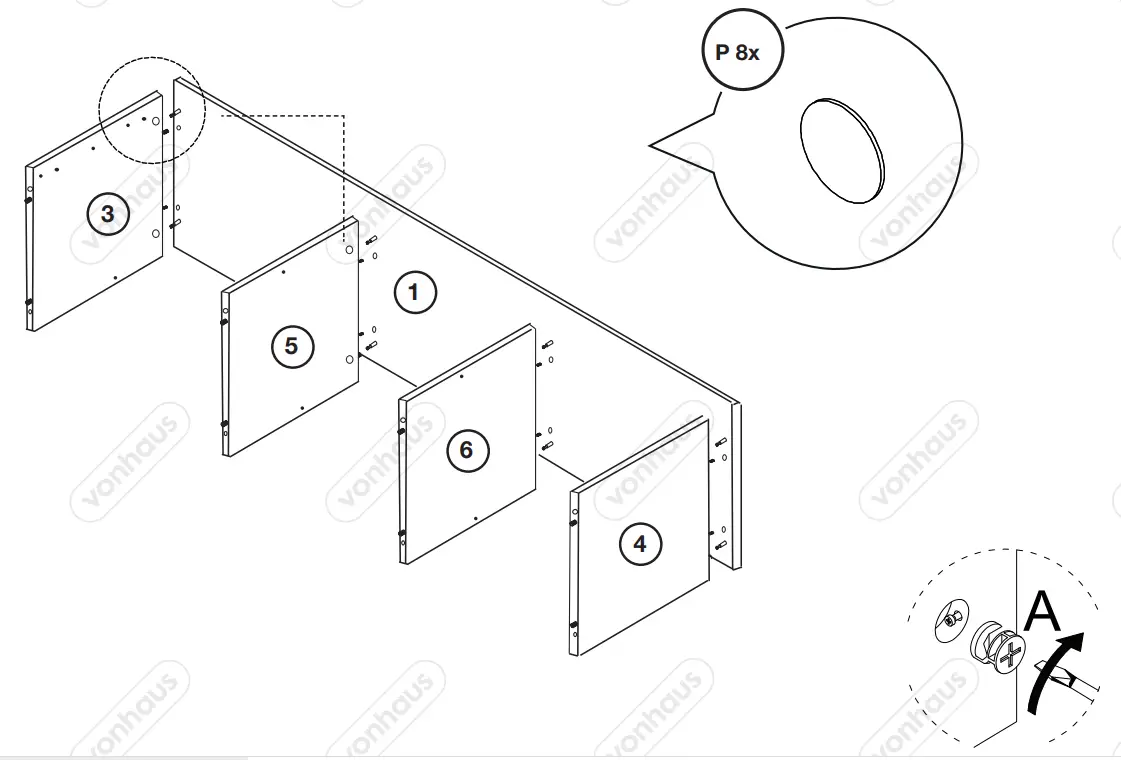 P 8x

3

1

5

6

4

A

vonhaus