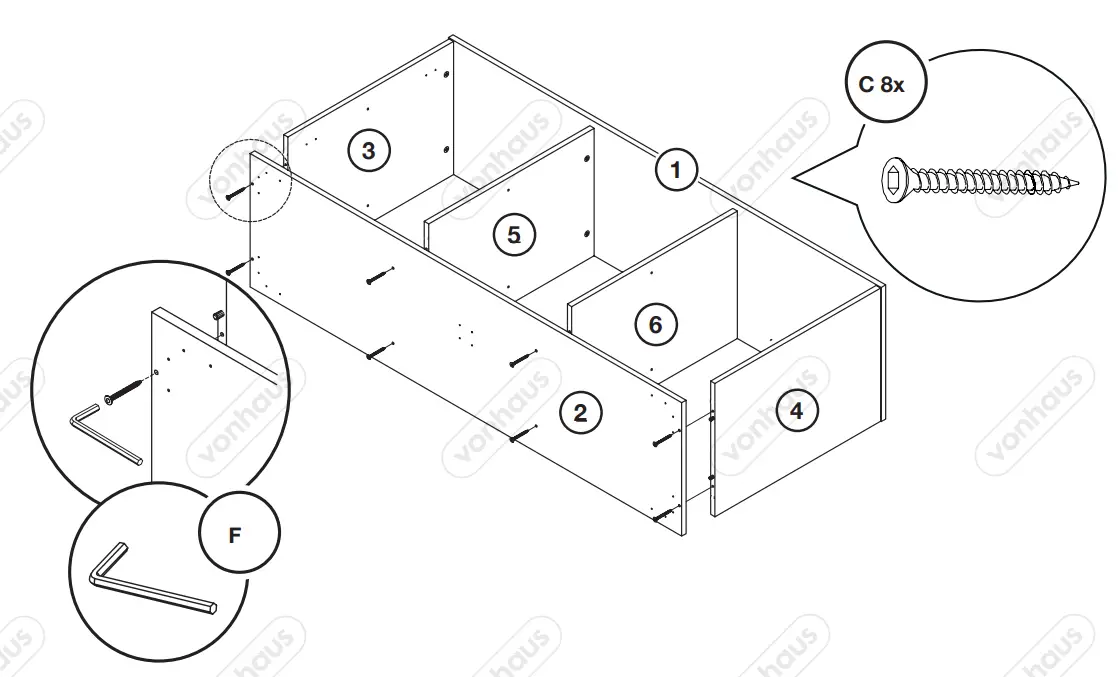 C 8x

3

1

5

6

2

4

F

vonhaus