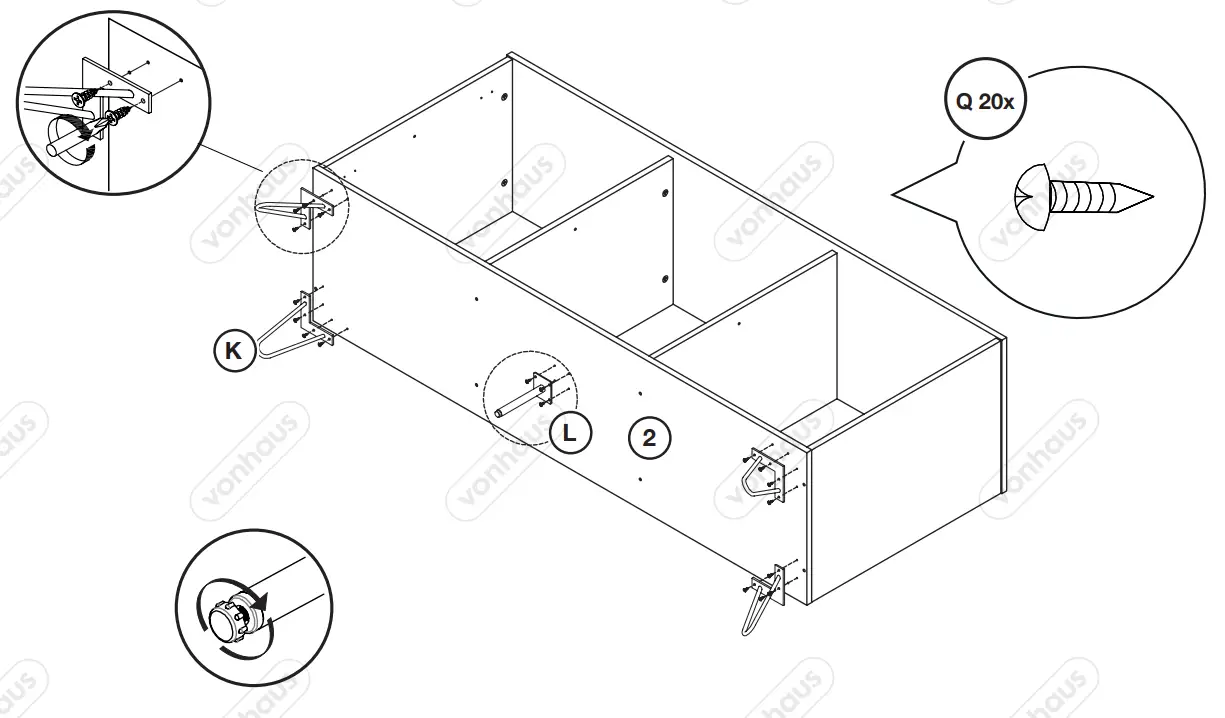 Q 20x

K

L

2

vonhaus